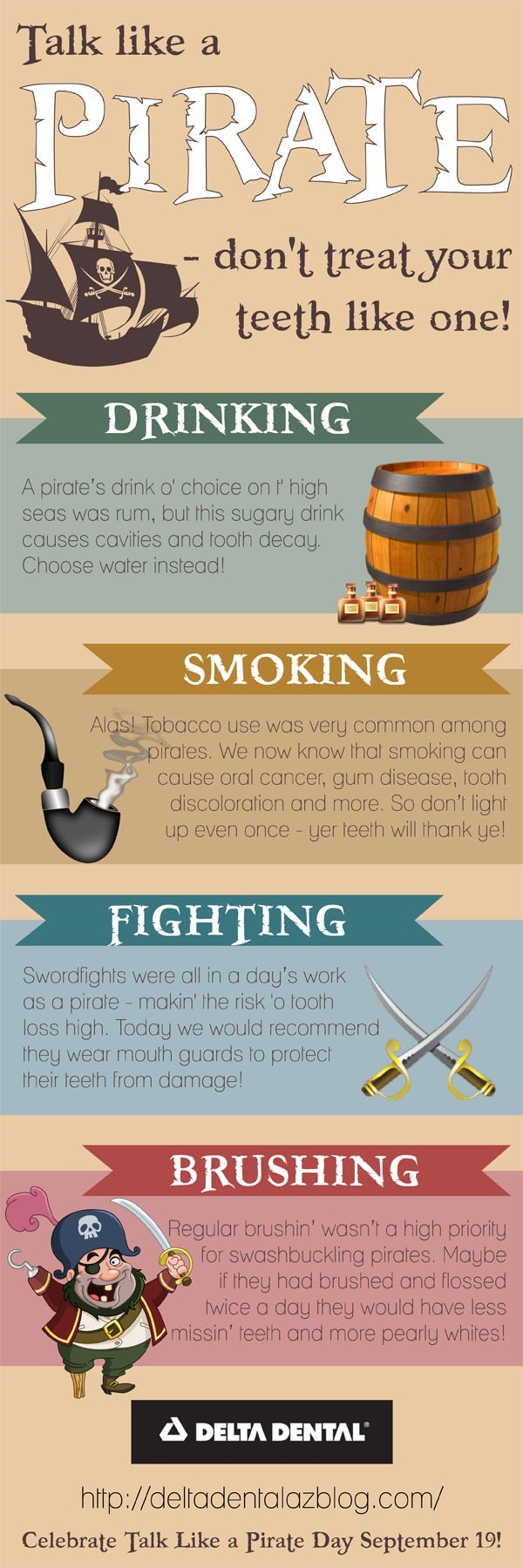 Talk like a

PIRATE

- don't treat your teeth like one!

DRINKING

A pirate's drink o' choice on t' high seas was rum, but this sugary drink causes cavities and tooth decay. Choose water instead!

SMOKING

Alas! Tobacco use was very common among pirates. We now know that smoking can cause oral cancer, gum disease, tooth discoloration and more. So don't light up even once - yer teeth will thank ye!

FIGHTING

Swordfights were all in a day's work as a pirate - makin' the risk 'o tooth loss high. Today we would recommend they wear mouth guards to protect their teeth from damage!

BRUSHING

Regular brushin' wasn't a high priority for swashbuckling pirates. Maybe if they had brushed and flossed twice a day they would have less missin' teeth and more pearly whites!

DELTA DENTAL®

http://deltadentalazblog.com/

Celebrate Talk Like a Pirate Day September 19!