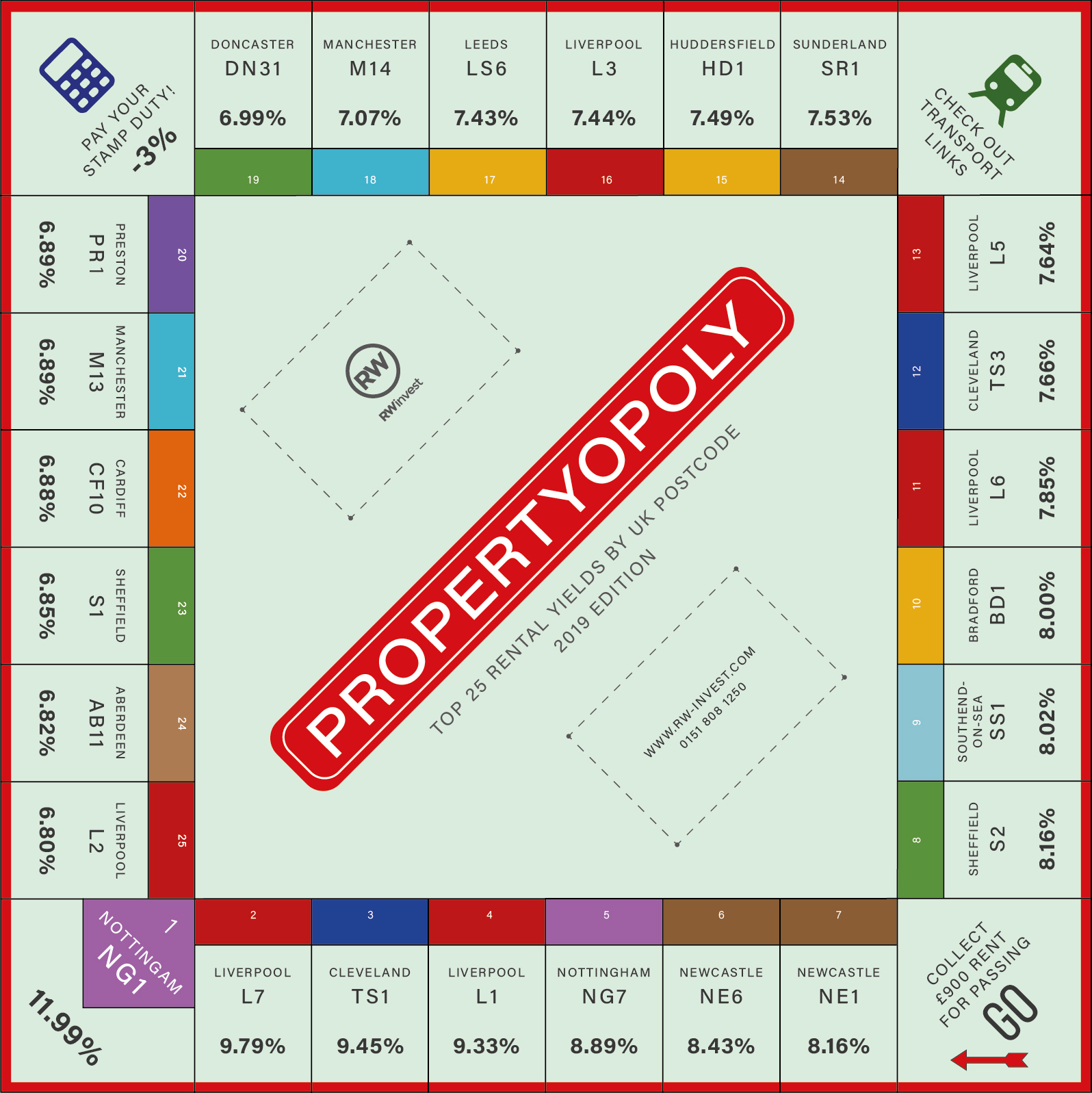 PAY YOUR STAMP DUTY! -3%

DONCASTER DN31 6.99% 19

MANCHESTER M14 7.07% 18

LEEDS LS6 7.43% 17

LIVERPOOL L3 7.44% 16

HUDDERSFIELD HD1 7.49% 15

SUNDERLAND SR1 7.53% 14

CHECK OUT TRANSPORT LINKS

20 PRESTON PR1 6.89%

21 MANCHESTER M13 6.89%

22 CARDIFF CF10 6.88%

23 SHEFFIELD S1 6.85%

24 ABERDEEN AB11 6.82%

25 LIVERPOOL L2 6.80%

RW RWinvest

PROPERTYOPOLY

TOP 25 RENTAL YIELDS BY UK POSTCODE 2019 EDITION

WWW.RW-INVEST.COM 0151 808 1250

13 LIVERPOOL L5 7.64%

12 CLEVELAND TS3 7.66%

11 LIVERPOOL L6 7.85%

10 BRADFORD BD1 8.00%

9 SOUTHEND-ON-SEA SS1 8.02%

8 SHEFFIELD S2 8.16%

1 NOTTINGAM NG1 11.99%

2 LIVERPOOL L7 9.79%

3 CLEVELAND TS1 9.45%

4 LIVERPOOL L1 9.33%

5 NOTTINGHAM NG7 8.89%

6 NEWCASTLE NE6 8.43%

7 NEWCASTLE NE1 8.16%

COLLECT £900 RENT FOR PASSING GO