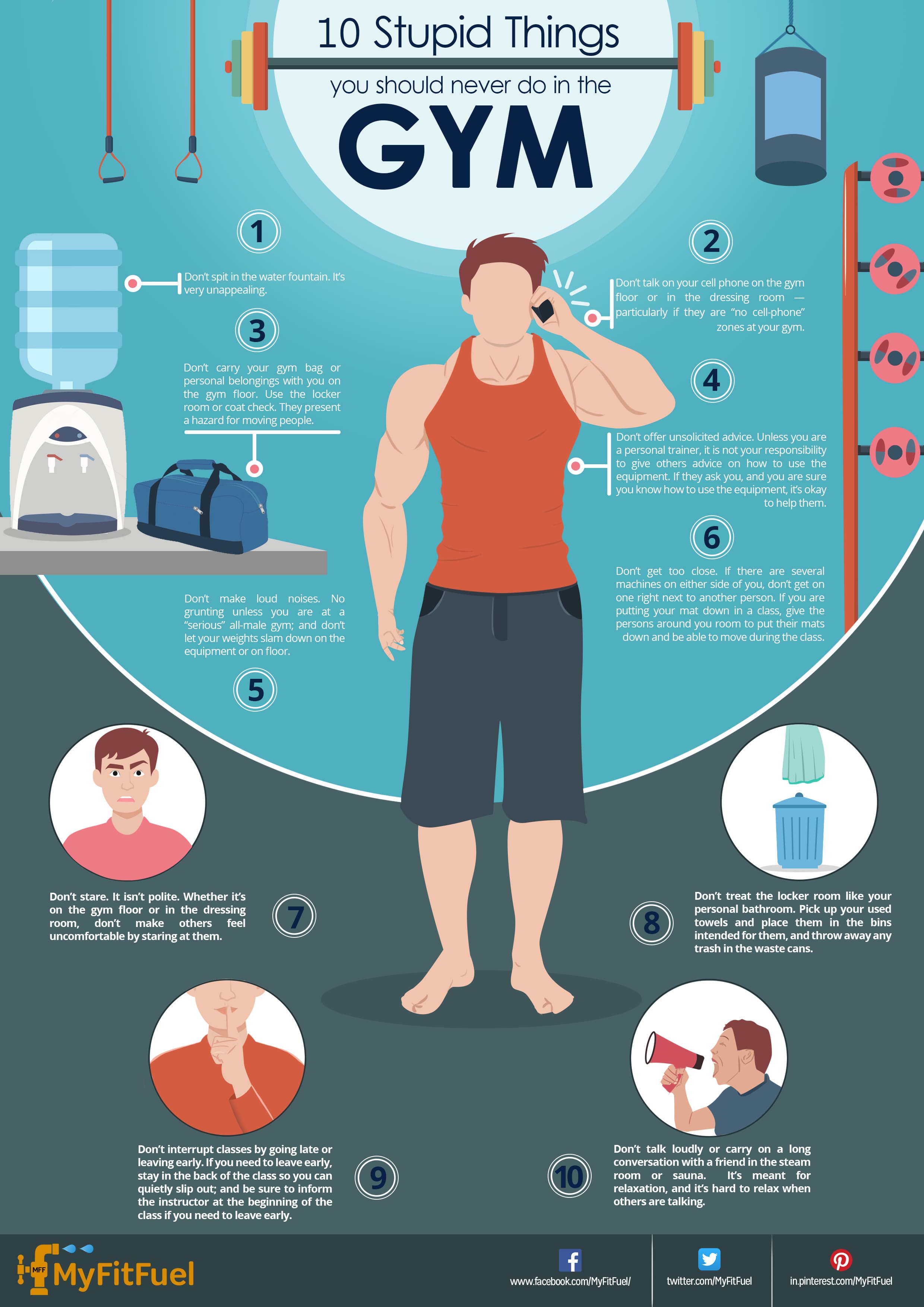 10 Stupid Things

you should never do in the

GYM

1

Don't spit in the water fountain. It's very unappealing.

2

Don't talk on your cell phone on the gym floor or in the dressing room — particularly if they are "no cell-phone" zones at your gym.

3

Don't carry your gym bag or personal belongings with you on the gym floor. Use the locker room or coat check. They present a hazard for moving people.

4

Don't offer unsolicited advice. Unless you are a personal trainer, it is not your responsibility to give others advice on how to use the equipment. If they ask you, and you are sure you know how to use the equipment, it's okay to help them.

Don't make loud noises. No grunting unless you are at a "serious" all-male gym; and don't let your weights slam down on the equipment or on floor.

5

6

Don't get too close. If there are several machines on either side of you, don't get on one right next to another person. If you are putting your mat down in a class, give the persons around you room to put their mats down and be able to move during the class.

Don't stare. It isn't polite. Whether it's on the gym floor or in the dressing room, don't make others feel uncomfortable by staring at them.

7

8

Don't treat the locker room like your personal bathroom. Pick up your used towels and place them in the bins intended for them, and throw away any trash in the waste cans.

Don't interrupt classes by going late or leaving early. If you need to leave early, stay in the back of the class so you can quietly slip out; and be sure to inform the instructor at the beginning of the class if you need to leave early.

9

10

Don't talk loudly or carry on a long conversation with a friend in the steam room or sauna. It's meant for relaxation, and it's hard to relax when others are talking.

MFF MyFitFuel

www.facebook.com/MyFitFuel/

twitter.com/MyFitFuel

in.pinterest.com/MyFitFuel