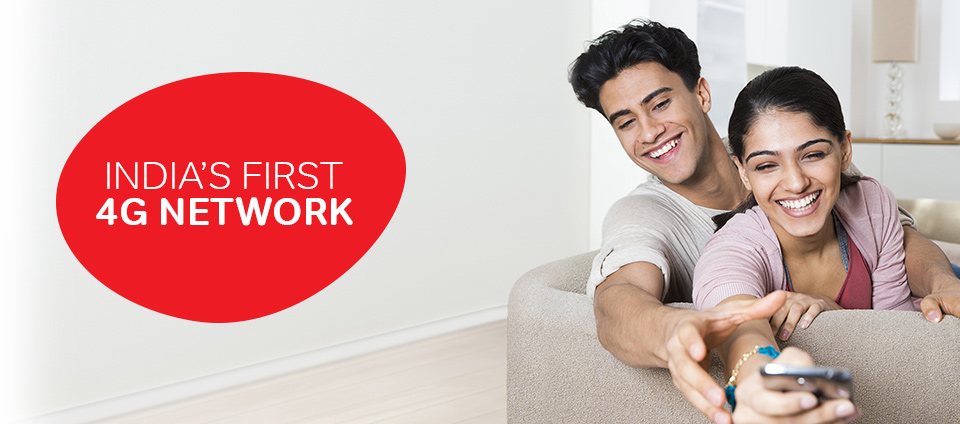 INDIA'S FIRST
4G NETWORK