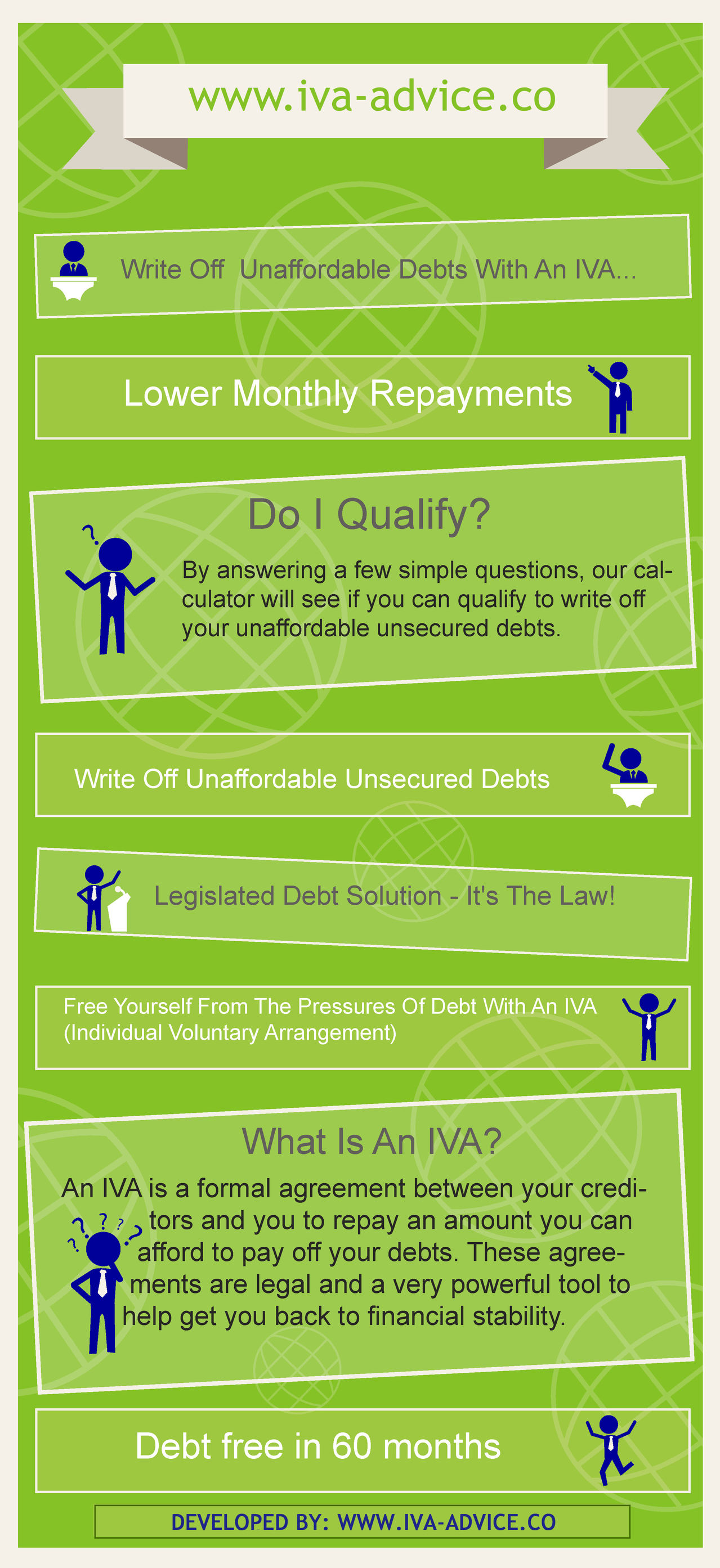 www.iva-advice.co

Write Off  Unaffordable Debts With An IVA...

Lower Monthly Repayments

Do I Qualify?

By answering a few simple questions, our calculator will see if you can qualify to write off your unaffordable unsecured debts.

Write Off Unaffordable Unsecured Debts

Legislated Debt Solution - It's The Law!

Free Yourself From The Pressures Of Debt With An IVA (Individual Voluntary Arrangement)

What Is An IVA?

An IVA is a formal agreement between your creditors and you to repay an amount you can afford to pay off your debts. These agreements are legal and a very powerful tool to help get you back to financial stability.

Debt free in 60 months

DEVELOPED BY: WWW.IVA-ADVICE.CO