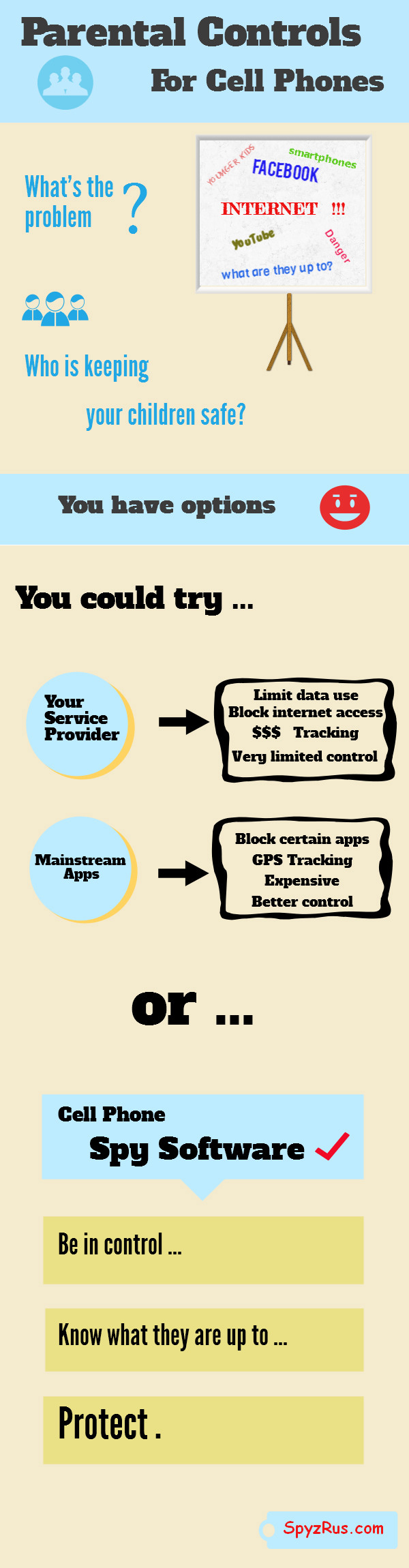 Parental Controls

For Cell Phones

What's the problem ?

YOUNGER KIDS
smartphones
FACEBOOK
INTERNET !!!
YouTube
Danger
what are they up to?

Who is keeping

your children safe?

You have options

You could try ...

Your Service Provider

Limit data use
Block internet access
$$$ Tracking
Very limited control

Mainstream Apps

Block certain apps
GPS Tracking
Expensive
Better control

or ...

Cell Phone
Spy Software

Be in control ...

Know what they are up to ...

Protect .

SpyzRus.com