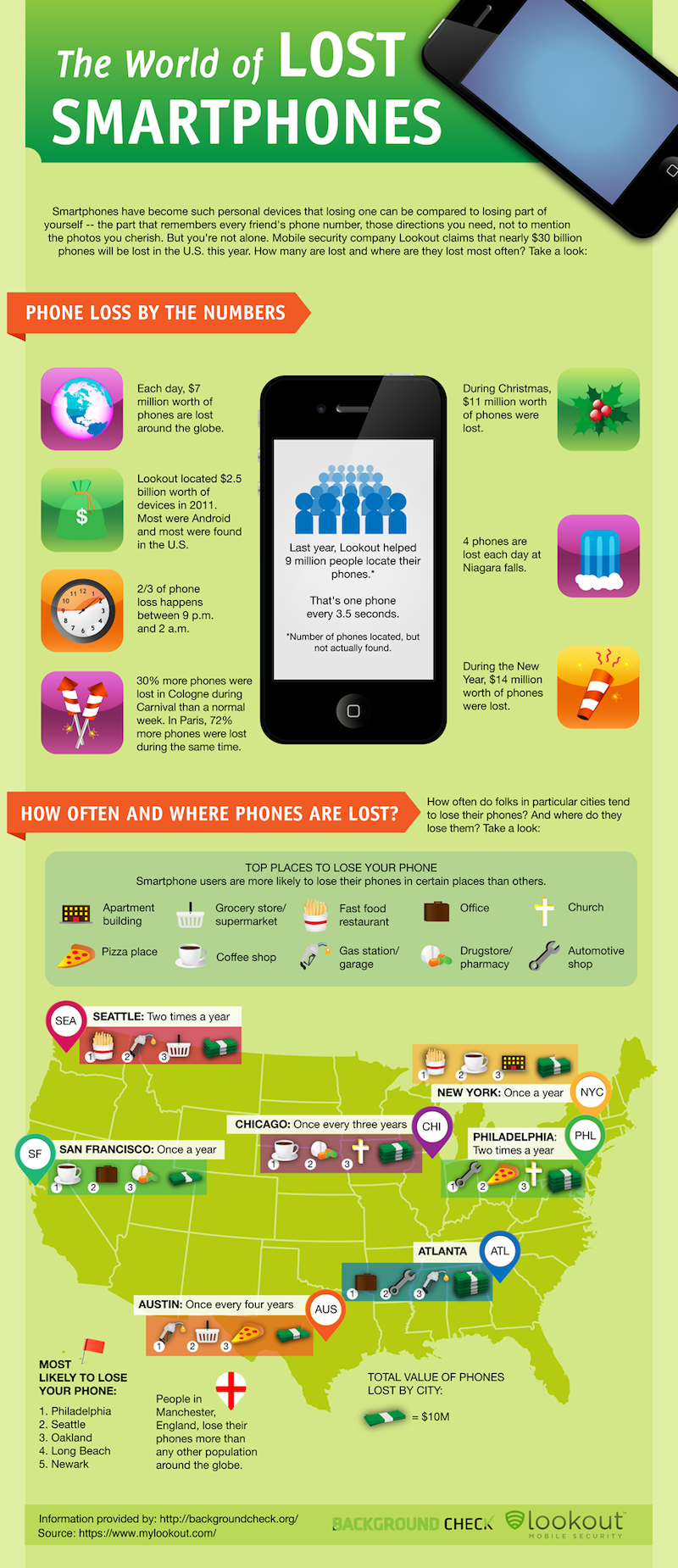 The World of LOST SMARTPHONES

Smartphones have become such personal devices that losing one can be compared to losing part of yourself -- the part that remembers every friend's phone number, those directions you need, not to mention the photos you cherish. But you're not alone. Mobile security company Lookout claims that nearly $30 billion phones will be lost in the U.S. this year. How many are lost and where are they lost most often? Take a look:

PHONE LOSS BY THE NUMBERS

Each day, $7 million worth of phones are lost around the globe.

Lookout located $2.5 billion worth of devices in 2011. Most were Android and most were found in the U.S.

2/3 of phone loss happens between 9 p.m. and 2 a.m.

30% more phones were lost in Cologne during Carnival than a normal week. In Paris, 72% more phones were lost during the same time.

Last year, Lookout helped 9 million people locate their phones.*

That's one phone every 3.5 seconds.

*Number of phones located, but not actually found.

During Christmas, $11 million worth of phones were lost.

4 phones are lost each day at Niagara falls.

During the New Year, $14 million worth of phones were lost.

HOW OFTEN AND WHERE PHONES ARE LOST?

How often do folks in particular cities tend to lose their phones? And where do they lose them? Take a look:

TOP PLACES TO LOSE YOUR PHONE
Smartphone users are more likely to lose their phones in certain places than others.

Apartment building
Grocery store/ supermarket
Fast food restaurant
Office
Church
Pizza place
Coffee shop
Gas station/ garage
Drugstore/ pharmacy
Automotive shop

SEA
SEATTLE: Two times a year
1 2 3

1 2 3
NEW YORK: Once a year
NYC

CHICAGO: Once every three years
CHI
1 2 3

SF
SAN FRANCISCO: Once a year
1 2 3

PHILADELPHIA: Two times a year
PHL
1 2 3

ATLANTA
ATL
1 2 3

AUSTIN: Once every four years
AUS
1 2 3

MOST LIKELY TO LOSE YOUR PHONE:
1. Philadelphia
2. Seattle
3. Oakland
4. Long Beach
5. Newark

People in Manchester, England, lose their phones more than any other population around the globe.

TOTAL VALUE OF PHONES LOST BY CITY:
= $10M

Information provided by: http://backgroundcheck.org/
Source: https://www.mylookout.com/

BACKGROUND CHECK
lookout
MOBILE SECURITY